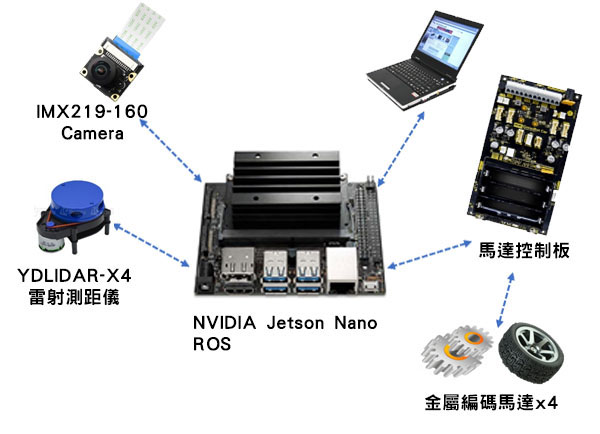 IMX219-160
Camera

YDLIDAR-X4
雷射測距儀

NVIDIA Jetson Nano
ROS

馬達控制板

金屬編碼馬達x4